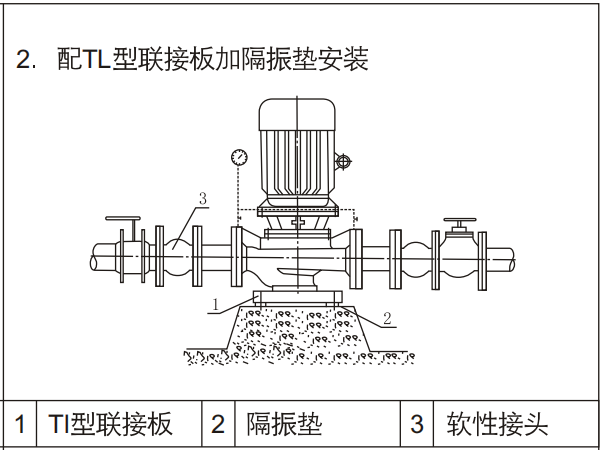 2. 配TL型联接板加隔振垫安装

3

1

2

| 1 | TI型联接板 | 2 | 隔振垫 | 3 | 软性接头 |
|---|---|---|---|---|---|